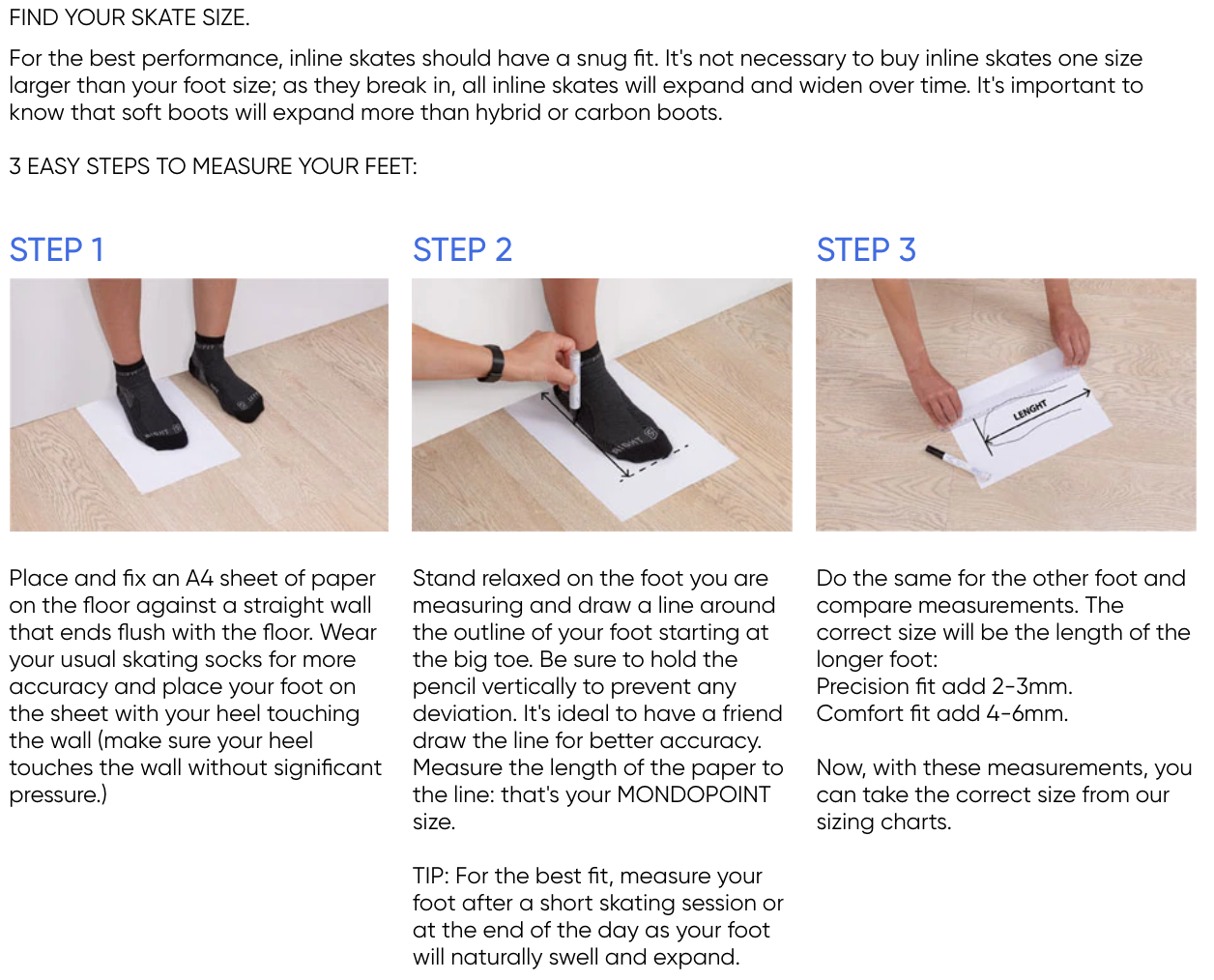 FIND YOUR SKATE SIZE.

For the best performance, inline skates should have a snug fit. It's not necessary to buy inline skates one size larger than your foot size; as they break in, all inline skates will expand and widen over time. It's important to know that soft boots will expand more than hybrid or carbon boots.

3 EASY STEPS TO MEASURE YOUR FEET:

STEP 1

Place and fix an A4 sheet of paper on the floor against a straight wall that ends flush with the floor. Wear your usual skating socks for more accuracy and place your foot on the sheet with your heel touching the wall (make sure your heel touches the wall without significant pressure.)

STEP 2

Stand relaxed on the foot you are measuring and draw a line around the outline of your foot starting at the big toe. Be sure to hold the pencil vertically to prevent any deviation. It's ideal to have a friend draw the line for better accuracy. Measure the length of the paper to the line: that's your MONDOPOINT size.

TIP: For the best fit, measure your foot after a short skating session or at the end of the day as your foot will naturally swell and expand.

STEP 3

LENGHT

Do the same for the other foot and compare measurements. The correct size will be the length of the longer foot:
Precision fit add 2-3mm.
Comfort fit add 4-6mm.

Now, with these measurements, you can take the correct size from our sizing charts.