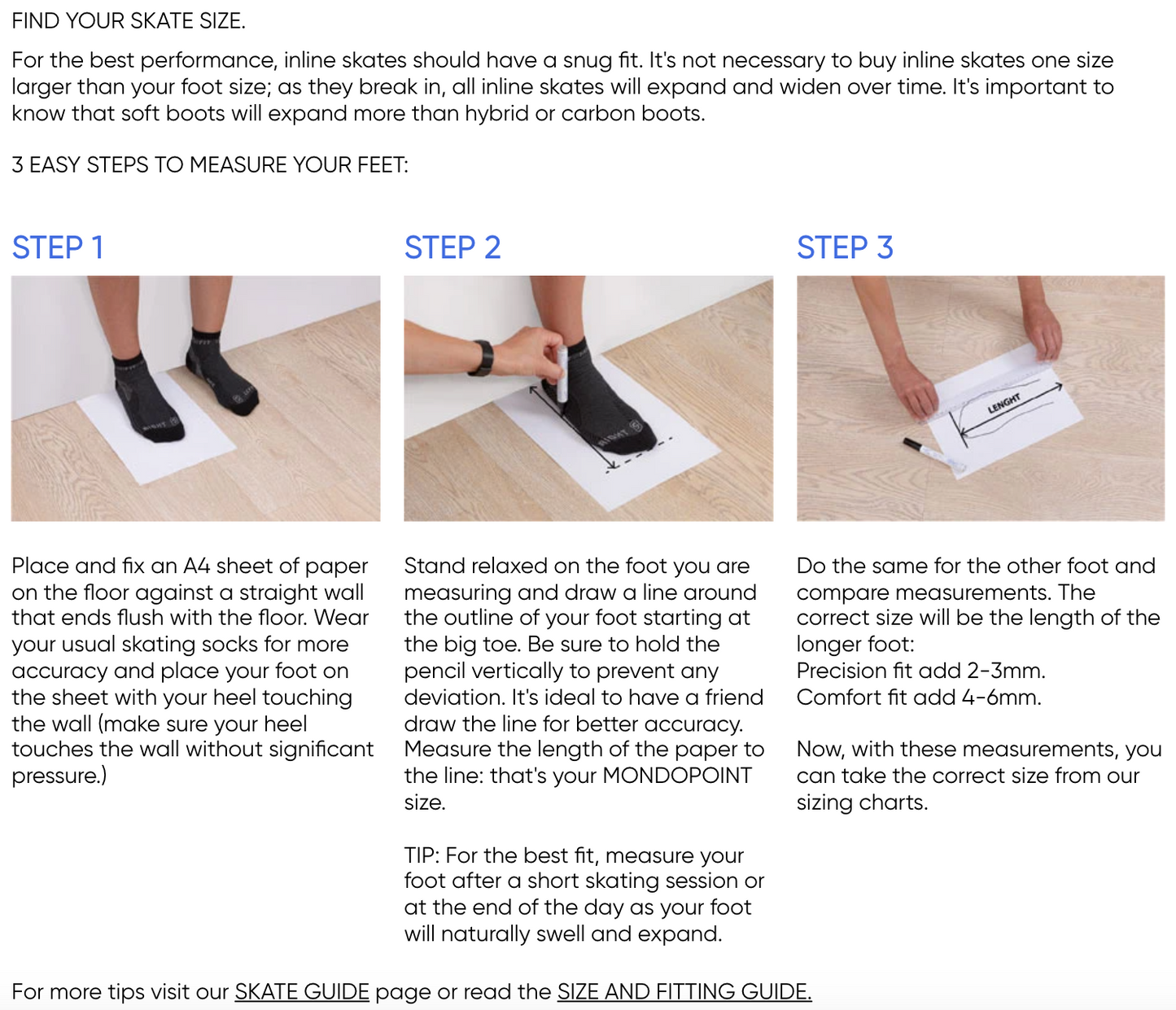 FIND YOUR SKATE SIZE.

For the best performance, inline skates should have a snug fit. It's not necessary to buy inline skates one size larger than your foot size; as they break in, all inline skates will expand and widen over time. It's important to know that soft boots will expand more than hybrid or carbon boots.

3 EASY STEPS TO MEASURE YOUR FEET:

STEP 1

Place and fix an A4 sheet of paper on the floor against a straight wall that ends flush with the floor. Wear your usual skating socks for more accuracy and place your foot on the sheet with your heel touching the wall (make sure your heel touches the wall without significant pressure.)

STEP 2

Stand relaxed on the foot you are measuring and draw a line around the outline of your foot starting at the big toe. Be sure to hold the pencil vertically to prevent any deviation. It's ideal to have a friend draw the line for better accuracy. Measure the length of the paper to the line: that's your MONDOPOINT size.

TIP: For the best fit, measure your foot after a short skating session or at the end of the day as your foot will naturally swell and expand.

STEP 3

LENGHT

Do the same for the other foot and compare measurements. The correct size will be the length of the longer foot:
Precision fit add 2-3mm.
Comfort fit add 4-6mm.

Now, with these measurements, you can take the correct size from our sizing charts.

For more tips visit our SKATE GUIDE page or read the SIZE AND FITTING GUIDE.