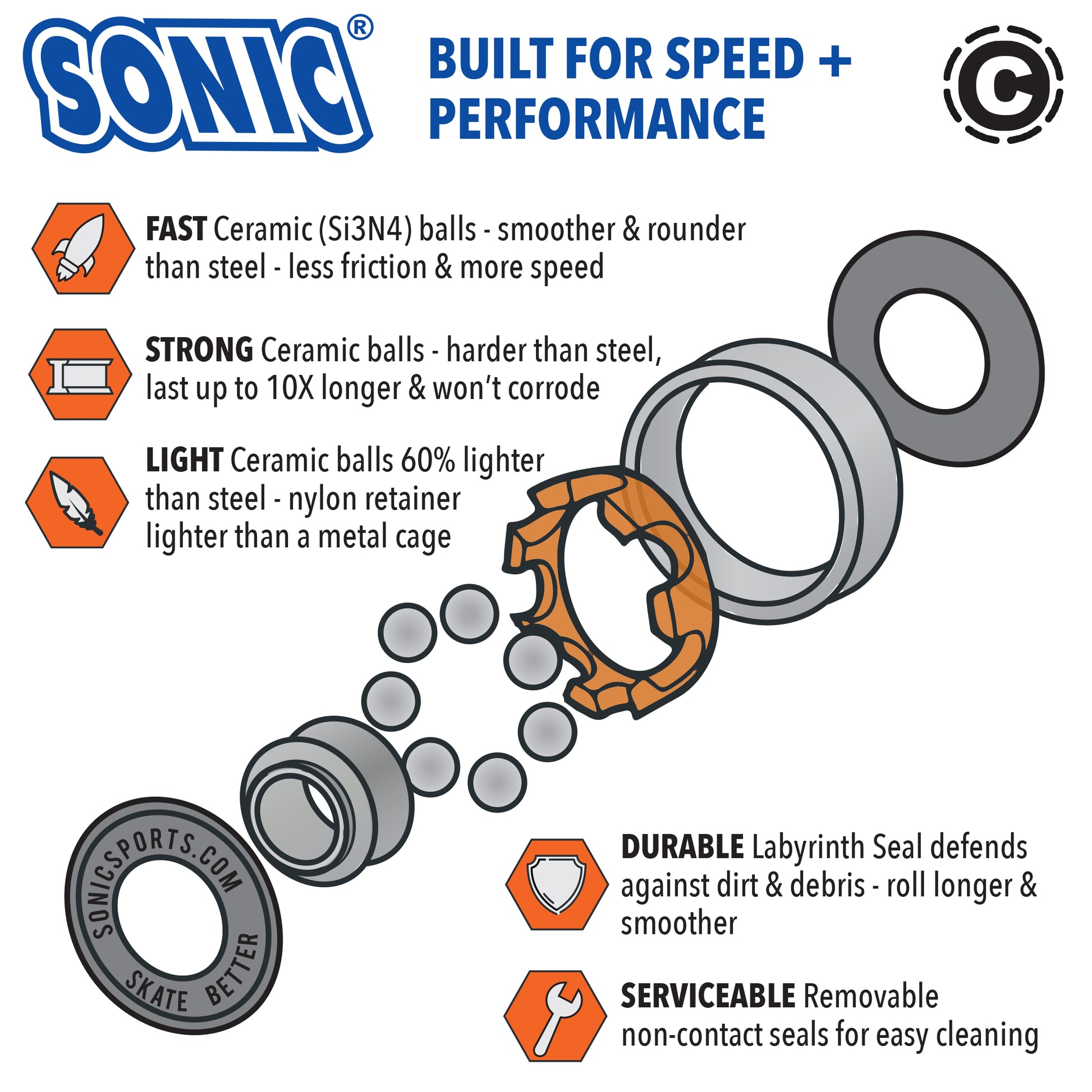 SONIC®

BUILT FOR SPEED + PERFORMANCE

C

FAST Ceramic (Si3N4) balls - smoother & rounder than steel - less friction & more speed

STRONG Ceramic balls - harder than steel, last up to 10X longer & won't corrode

LIGHT Ceramic balls 60% lighter than steel - nylon retainer lighter than a metal cage

SONICSPORTS.COM
SKATE BETTER

DURABLE Labyrinth Seal defends against dirt & debris - roll longer & smoother

SERVICEABLE Removable non-contact seals for easy cleaning